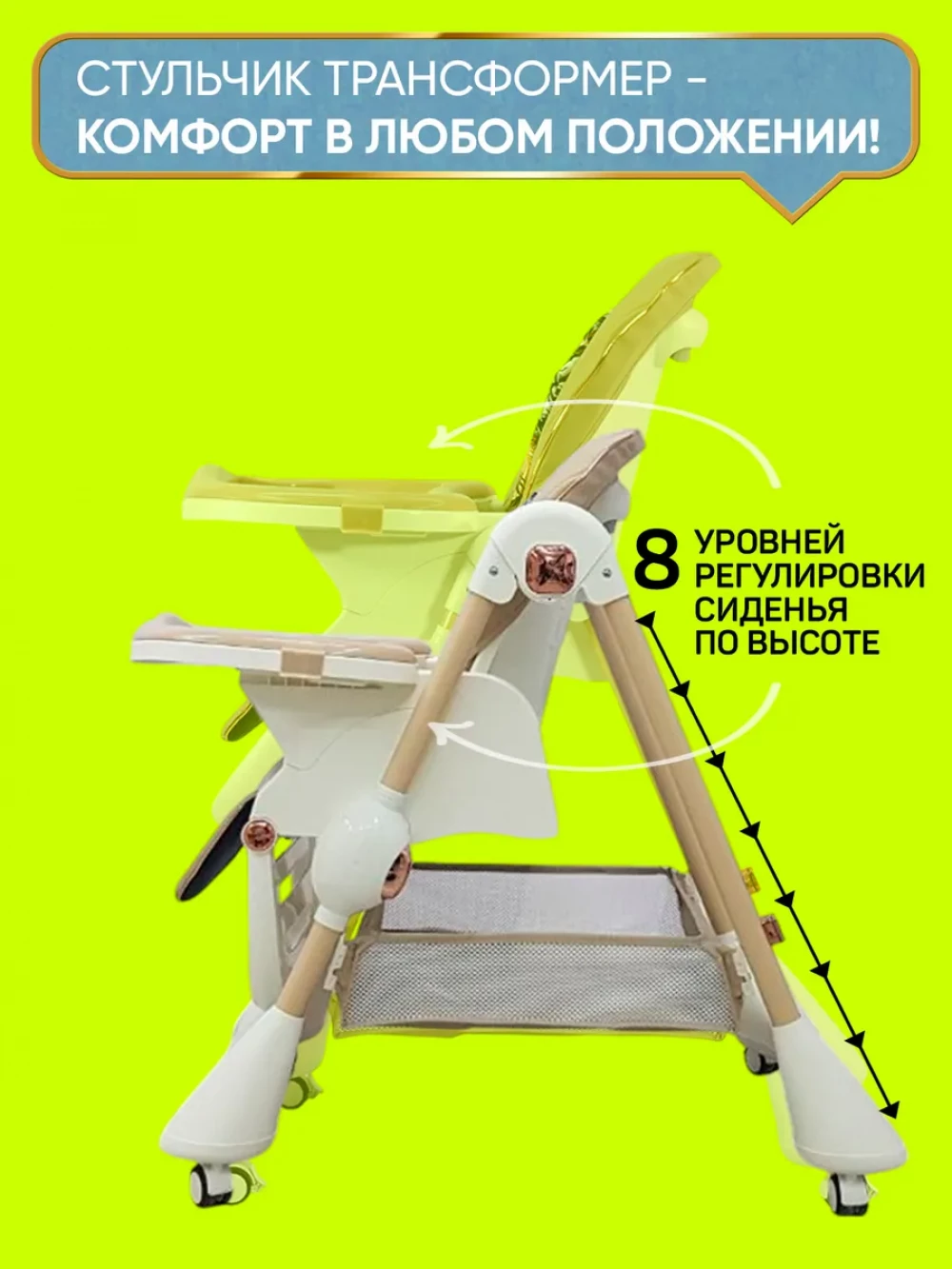 СТУЛЬЧИК ТРАНСФОРМЕР – КОМФОРТ В ЛЮБОМ ПОЛОЖЕНИИ!

8 УРОВНЕЙ РЕГУЛИРОВКИ СИДЕНЬЯ ПО ВЫСОТЕ