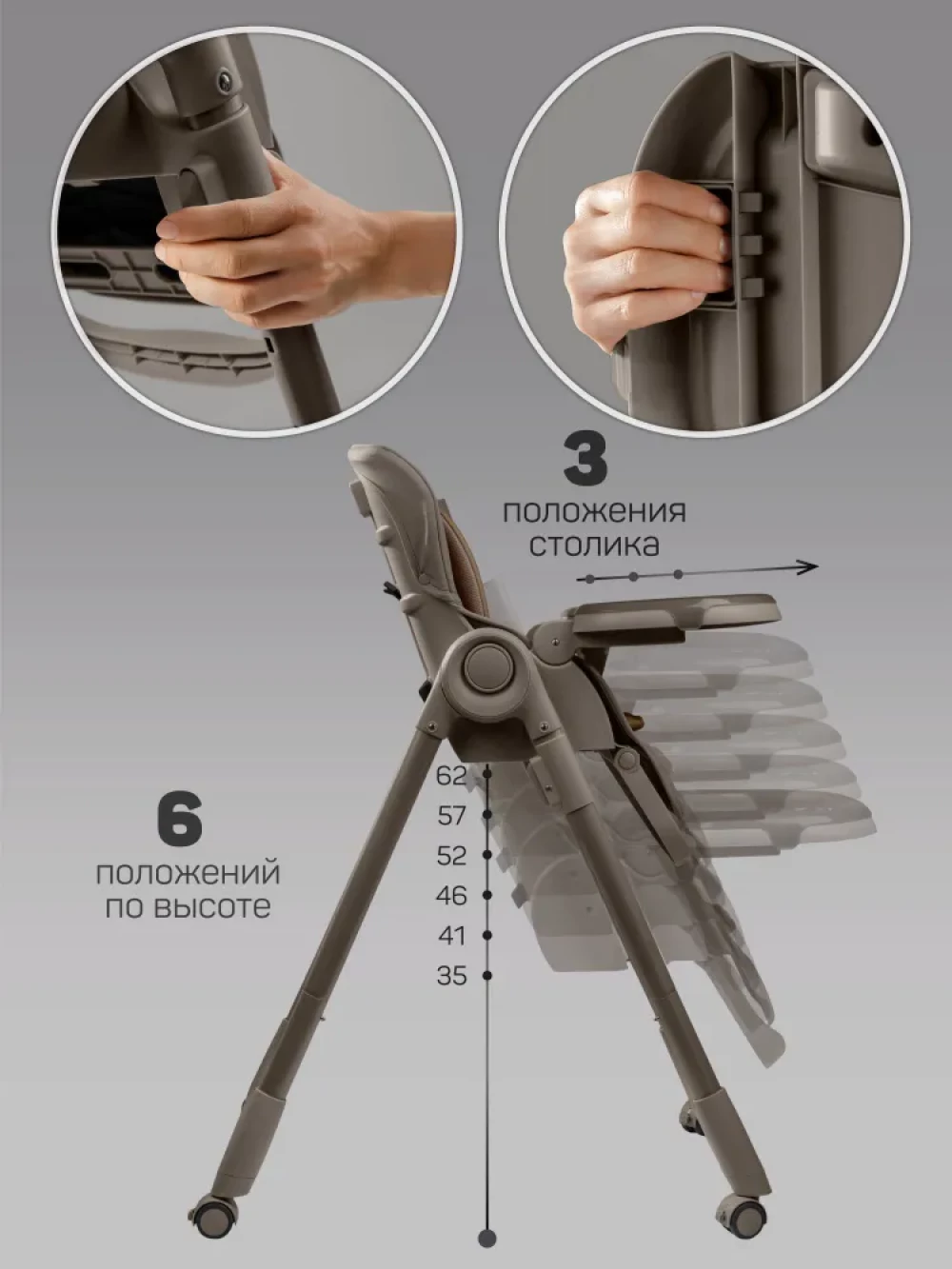 3
положения
столика

6
положений
по высоте

62
57
52
46
41
35