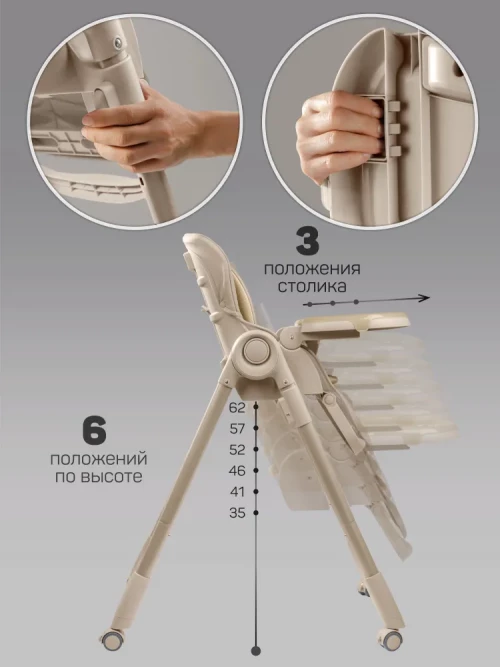 3
положения
столика

6
положений
по высоте

62
57
52
46
41
35